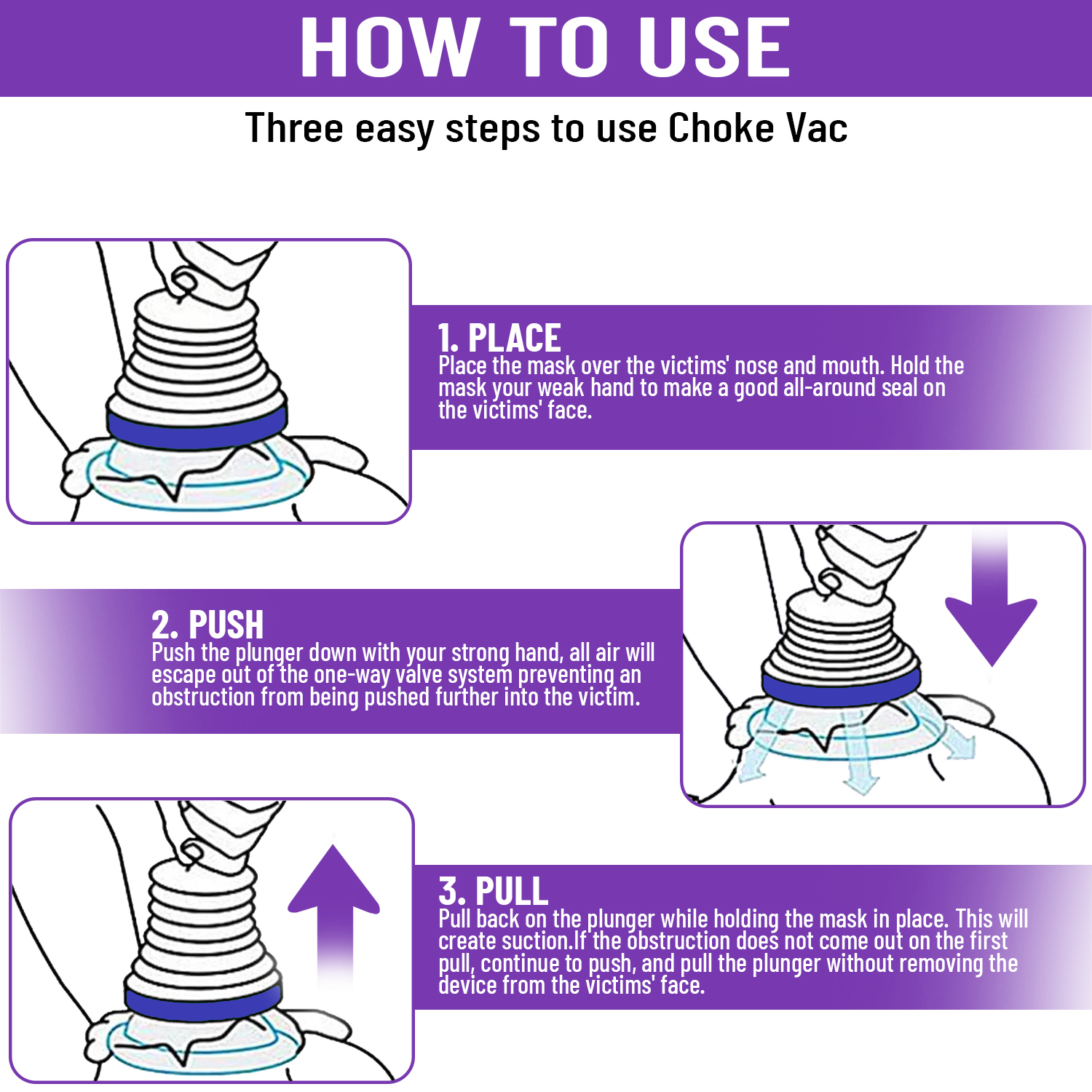 HOW TO USE

Three easy steps to use Choke Vac

1. PLACE
Place the mask over the victims' nose and mouth. Hold the mask your weak hand to make a good all-around seal on the victims' face.

2. PUSH
Push the plunger down with your strong hand, all air will escape out of the one-way valve system preventing an obstruction from being pushed further into the victim.

3. PULL
Pull back on the plunger while holding the mask in place. This will create suction.If the obstruction does not come out on the first pull, continue to push, and pull the plunger without removing the device from the victims' face.